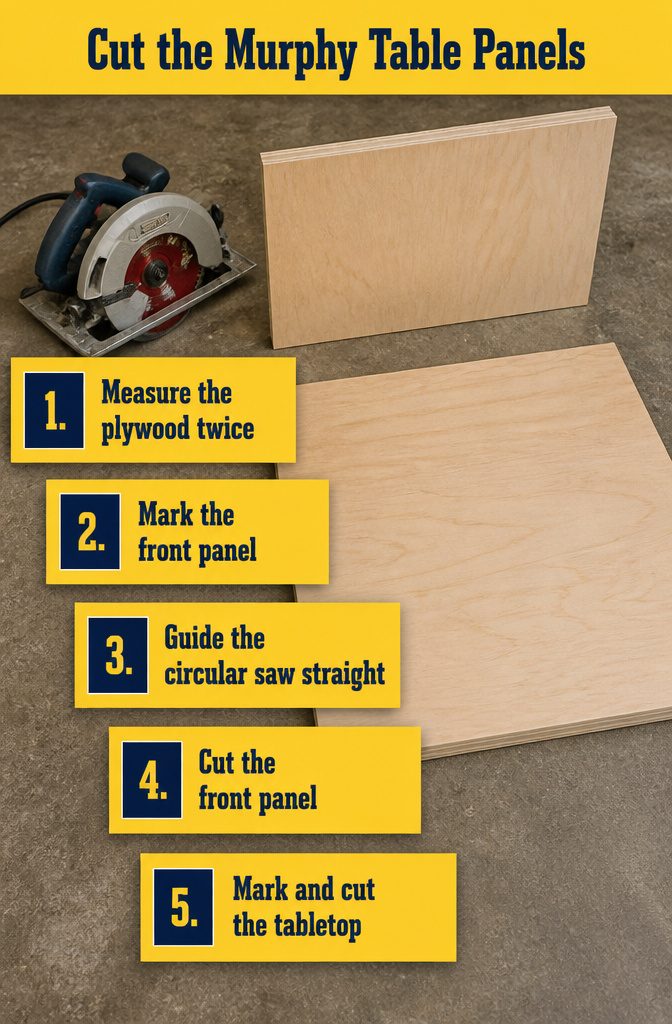 Cut the Murphy Table Panels

1. Measure the plywood twice

2. Mark the front panel

3. Guide the circular saw straight

4. Cut the front panel

5. Mark and cut the tabletop